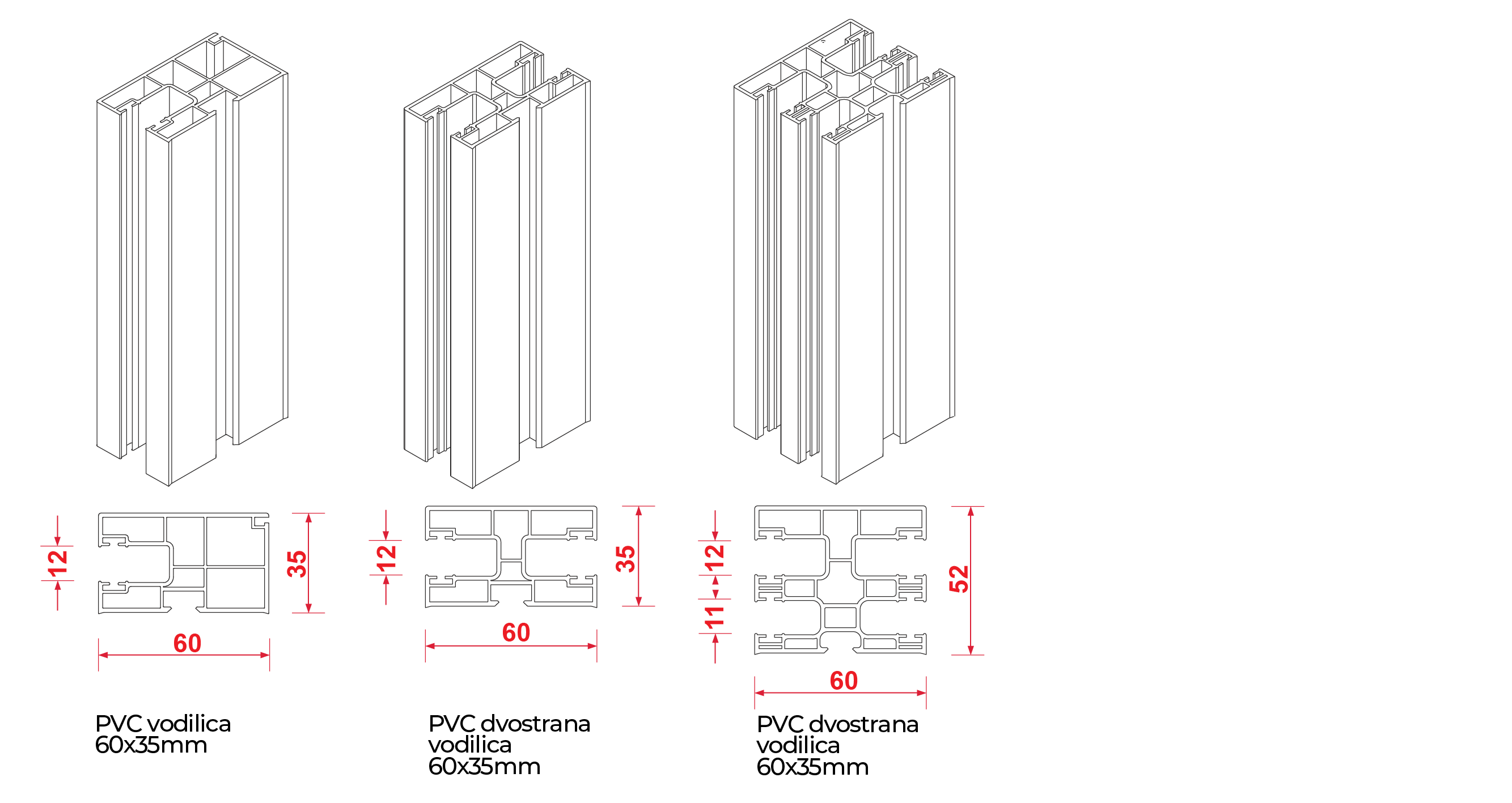 12
35
60

PVC vodilica
60x35mm

12
35
60

PVC dvostrana
vodilica
60x35mm

12
11
52
60

PVC dvostrana
vodilica
60x35mm